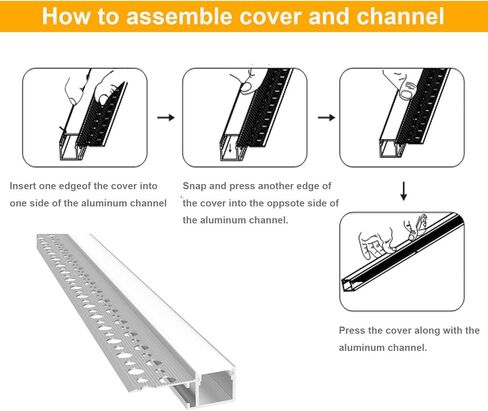 How to assemble cover and channel

Insert one edgeof the cover into one side of the aluminum channel

Snap and press another edge of the cover into the oppsote side of the aluminum channel.

Press the cover along with the aluminum channel.