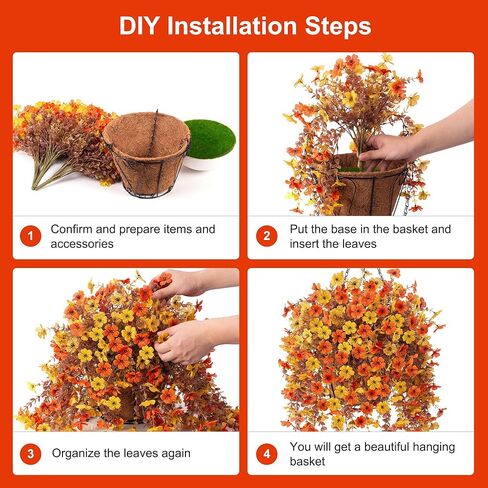 DIY Installation Steps

1 Confirm and prepare items and accessories

2 Put the base in the basket and insert the leaves

3 Organize the leaves again

4 You will get a beautiful hanging basket