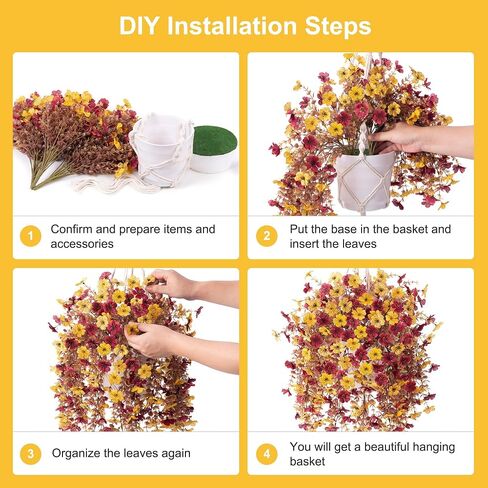 DIY Installation Steps

1 Confirm and prepare items and accessories

2 Put the base in the basket and insert the leaves

3 Organize the leaves again

4 You will get a beautiful hanging basket