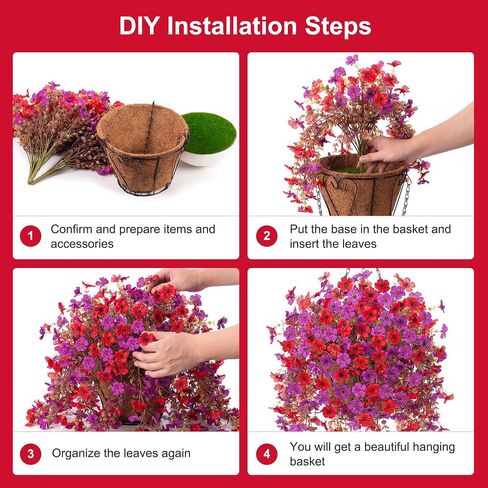 DIY Installation Steps

1 Confirm and prepare items and accessories

2 Put the base in the basket and insert the leaves

3 Organize the leaves again

4 You will get a beautiful hanging basket