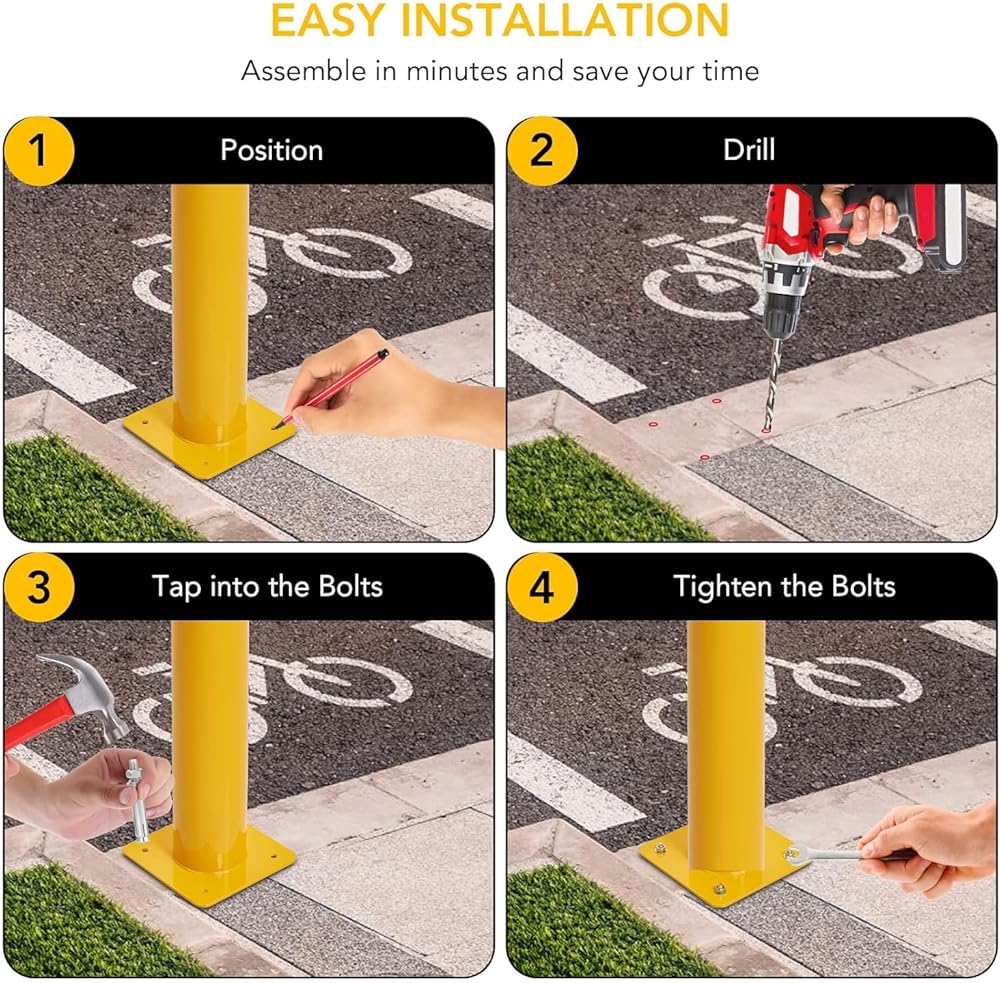 EASY INSTALLATION

Assemble in minutes and save your time

1 Position

2 Drill

3 Tap into the Bolts

4 Tighten the Bolts