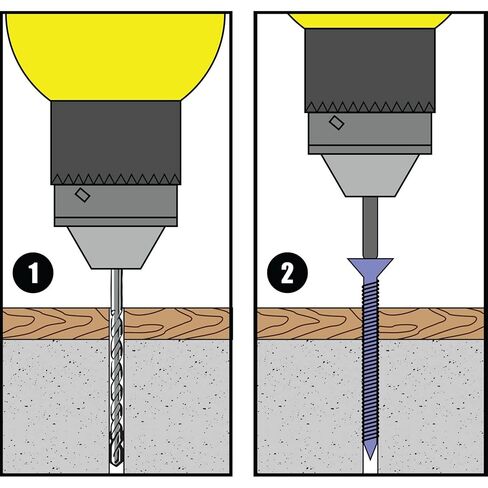 1

2