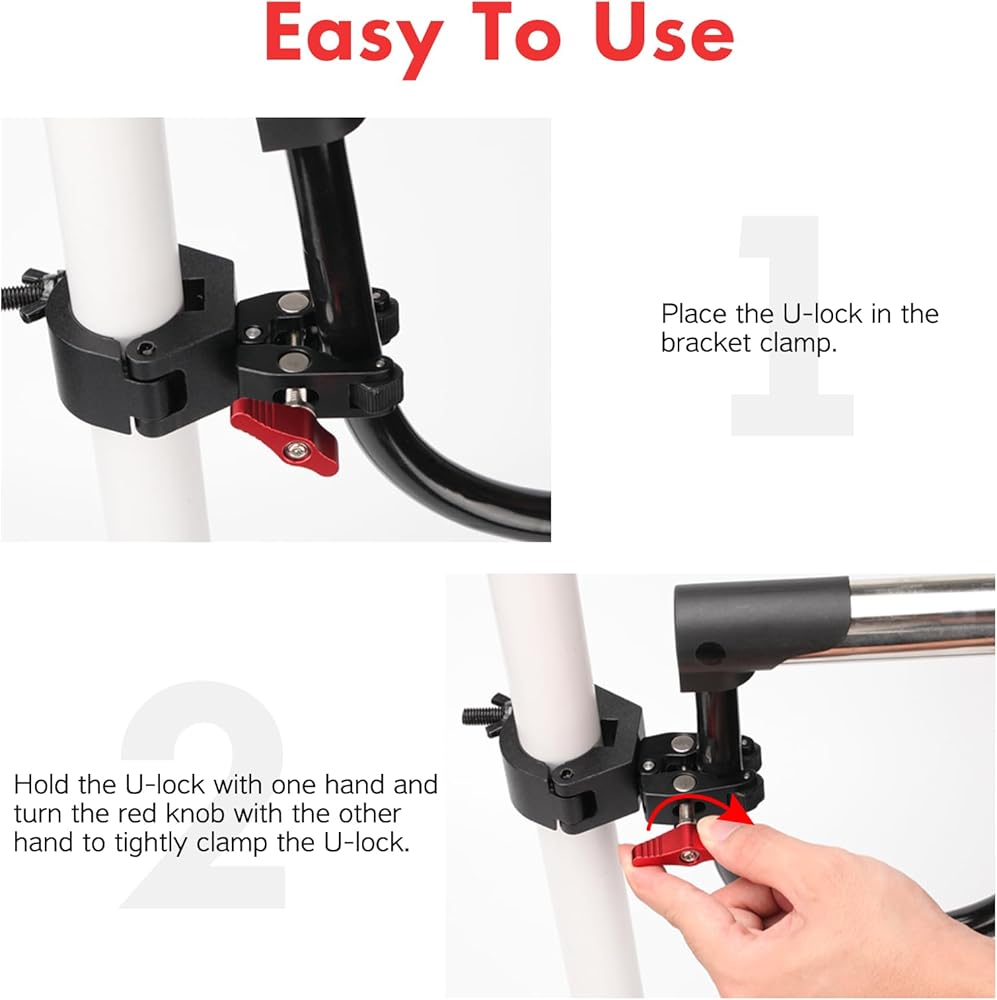 Easy To Use

1

Place the U-lock in the bracket clamp.

2

Hold the U-lock with one hand and turn the red knob with the other hand to tightly clamp the U-lock.