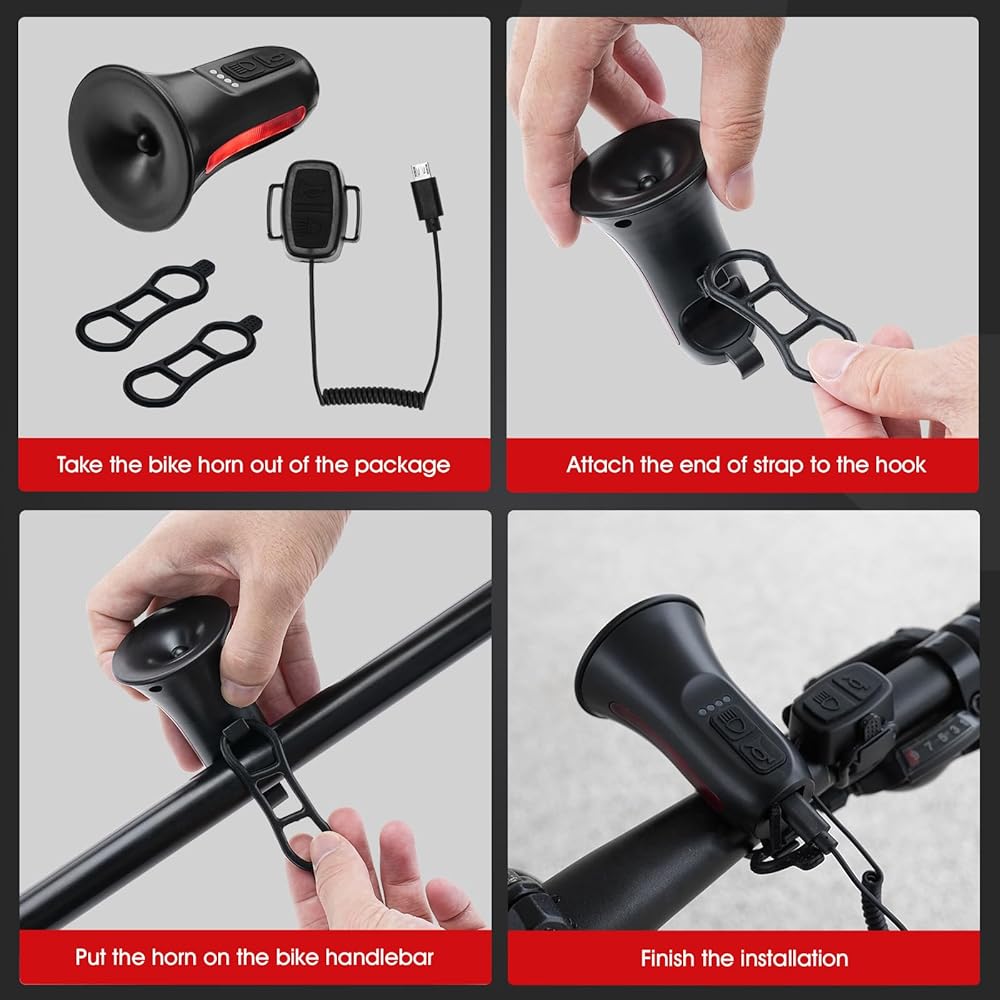 Take the bike horn out of the package

Attach the end of strap to the hook

Put the horn on the bike handlebar

Finish the installation