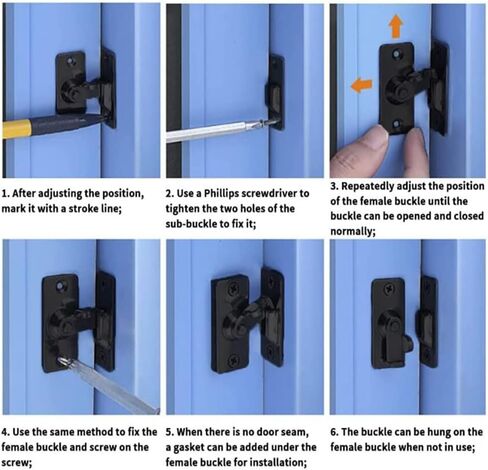 1. After adjusting the position, mark it with a stroke line;

2. Use a Phillips screwdriver to tighten the two holes of the sub-buckle to fix it;

3. Repeatedly adjust the position of the female buckle until the buckle can be opened and closed normally;

4. Use the same method to fix the female buckle and screw on the screw;

5. When there is no door seam, a gasket can be added under the female buckle for installation;

6. The buckle can be hung on the female buckle when not in use;