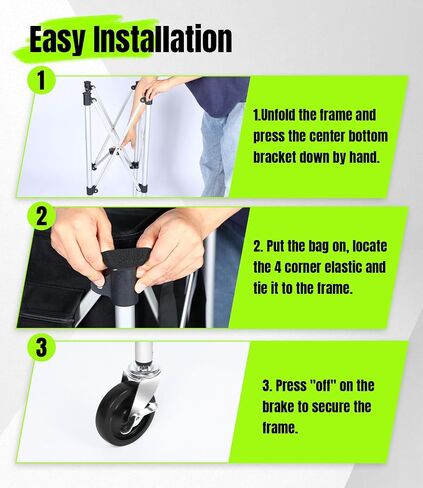 Easy Installation

1

1.Unfold the frame and press the center bottom bracket down by hand.

2

2. Put the bag on, locate the 4 corner elastic and tie it to the frame.

3

3. Press "off" on the brake to secure the frame.