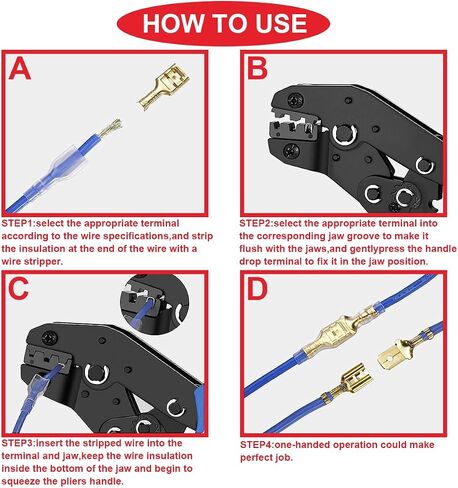 HOW TO USE

A

STEP1:select the appropriate terminal according to the wire specifications,and strip the insulation at the end of the wire with a wire stripper.

B

STEP2:select the appropriate terminal into the corresponding jaw groove to make it flush with the jaws,and gentlypress the handle drop terminal to fix it in the jaw position.

C

STEP3:insert the stripped wire into the terminal and jaw,keep the wire insulation inside the bottom of the jaw and begin to squeeze the pliers handle.

D

STEP4:one-handed operation could make perfect job.