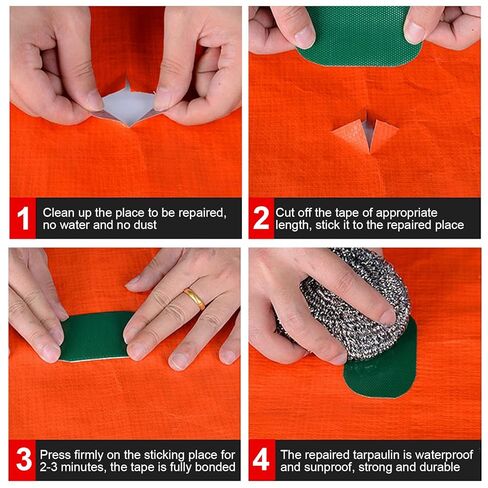 1 Clean up the place to be repaired, no water and no dust

2 Cut off the tape of appropriate length, stick it to the repaired place

3 Press firmly on the sticking place for 2-3 minutes, the tape is fully bonded

4 The repaired tarpaulin is waterproof and sunproof, strong and durable