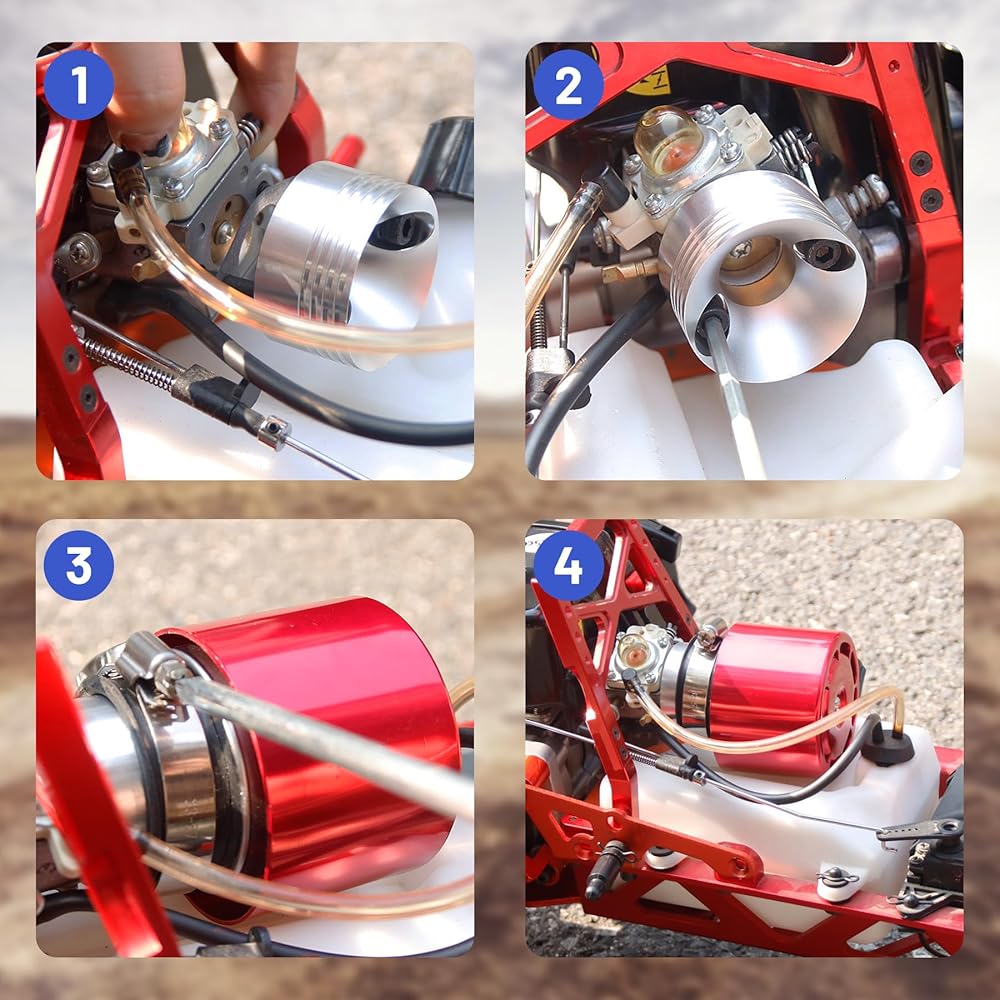 1

2

3

4