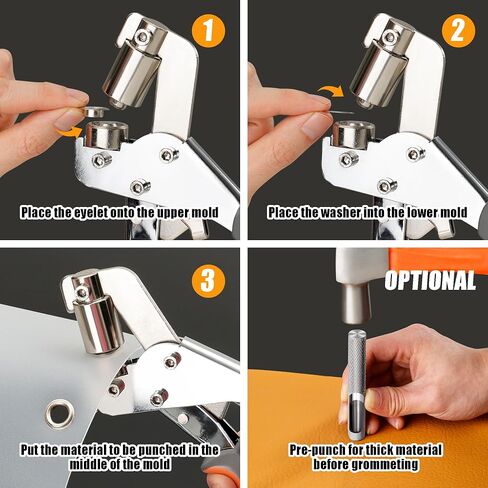 1

Place the eyelet onto the upper mold

2

Place the washer into the lower mold

3

Put the material to be punched in the middle of the mold

OPTIONAL

Pre-punch for thick material before grommeting