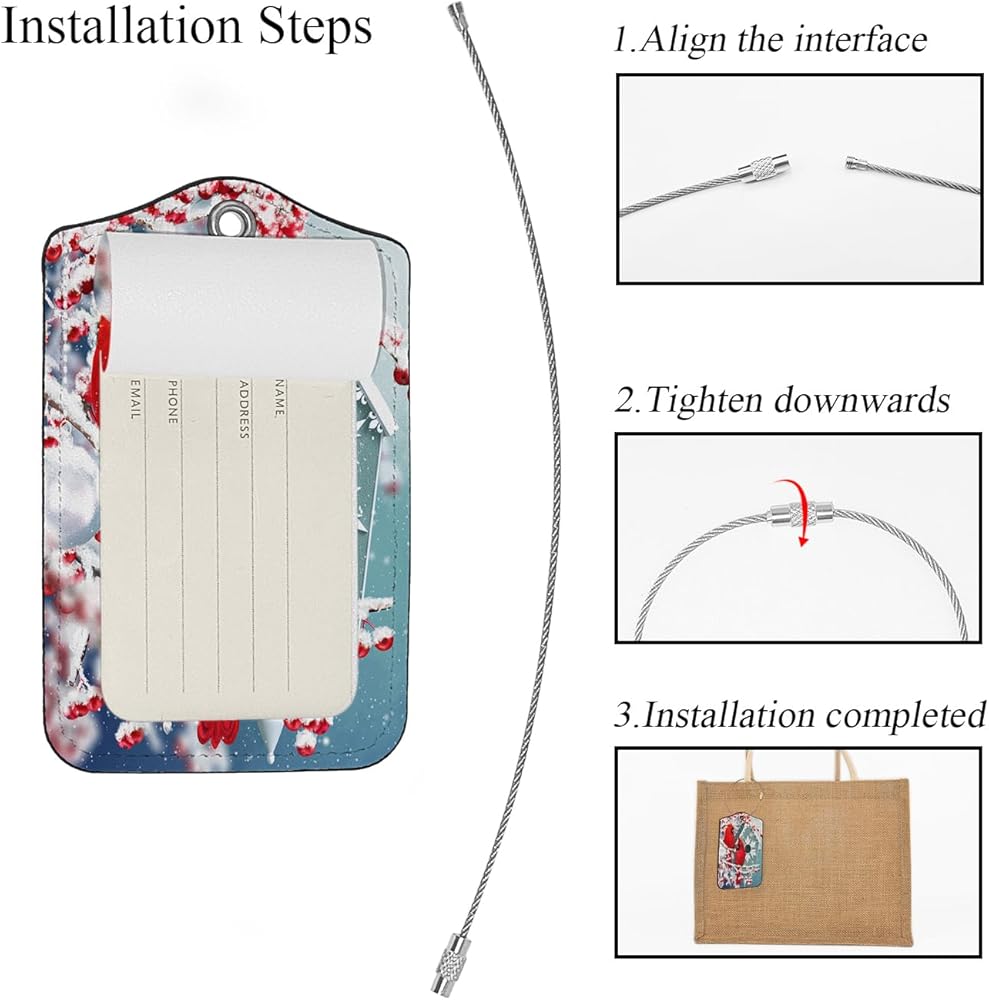 Installation Steps

NAME
ADDRESS
PHONE
EMAIL

1.Align the interface

2.Tighten downwards

3.Installation completed