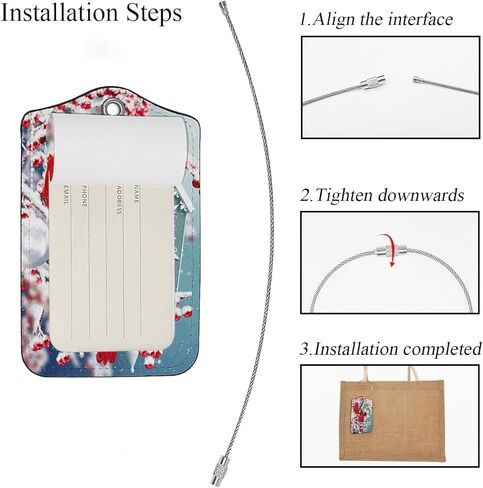 Installation Steps

NAME
ADDRESS
PHONE
EMAIL

1.Align the interface

2.Tighten downwards

3.Installation completed