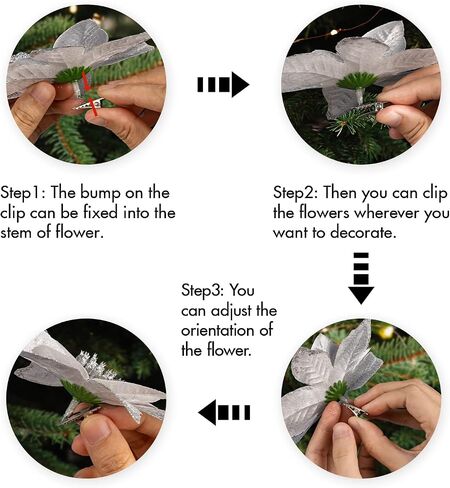 Step1: The bump on the clip can be fixed into the stem of flower.

Step2: Then you can clip the flowers wherever you want to decorate.

Step3: You can adjust the orientation of the flower.