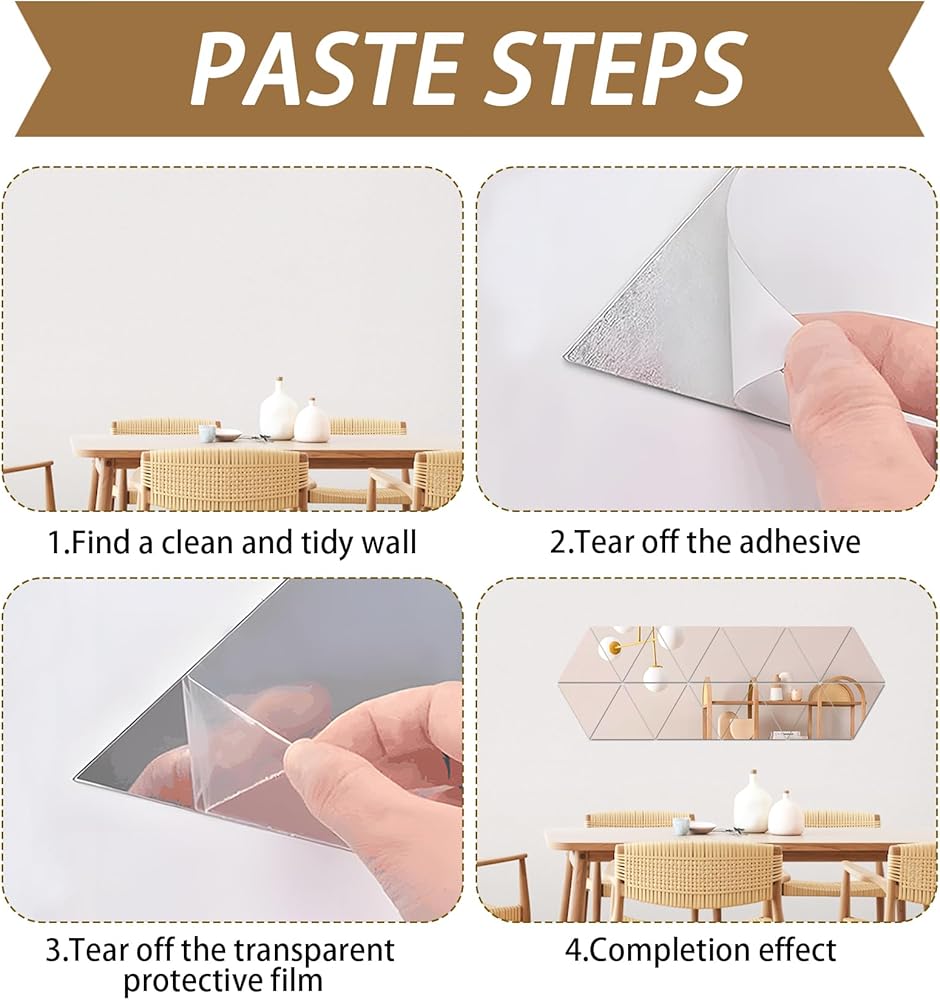 PASTE STEPS

1.Find a clean and tidy wall

2.Tear off the adhesive

3.Tear off the transparent protective film

4.Completion effect