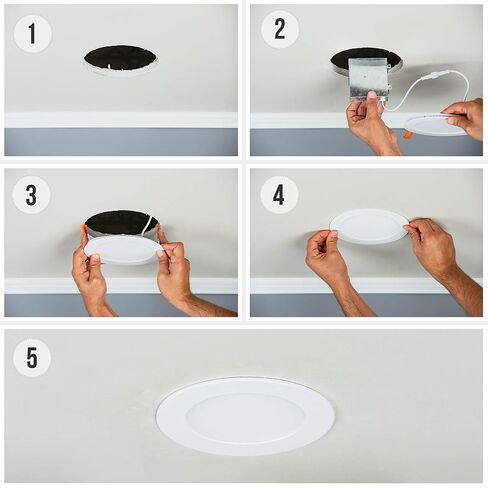 1

2

3

4

5