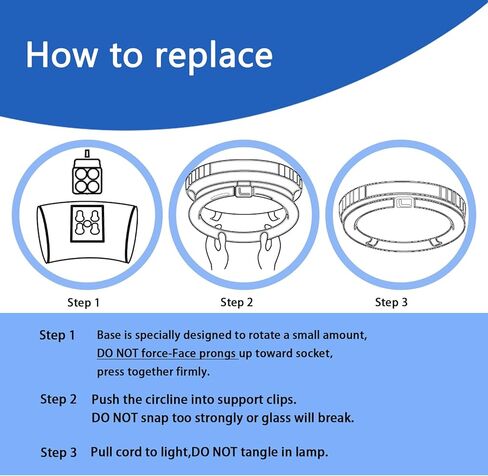 How to replace

Step 1

Step 2

Step 3

Step 1 Base is specially designed to rotate a small amount, DO NOT force-Face prongs up toward socket, press together firmly.

Step 2 Push the circline into support clips. DO NOT snap too strongly or glass will break.

Step 3 Pull cord to light,DO NOT tangle in lamp.