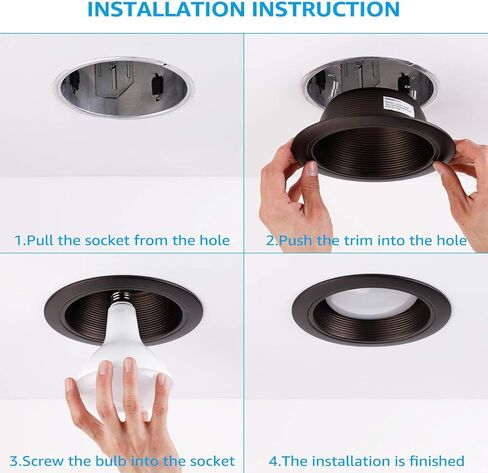 INSTALLATION INSTRUCTION

1.Pull the socket from the hole

2.Push the trim into the hole

3.Screw the bulb into the socket

4.The installation is finished