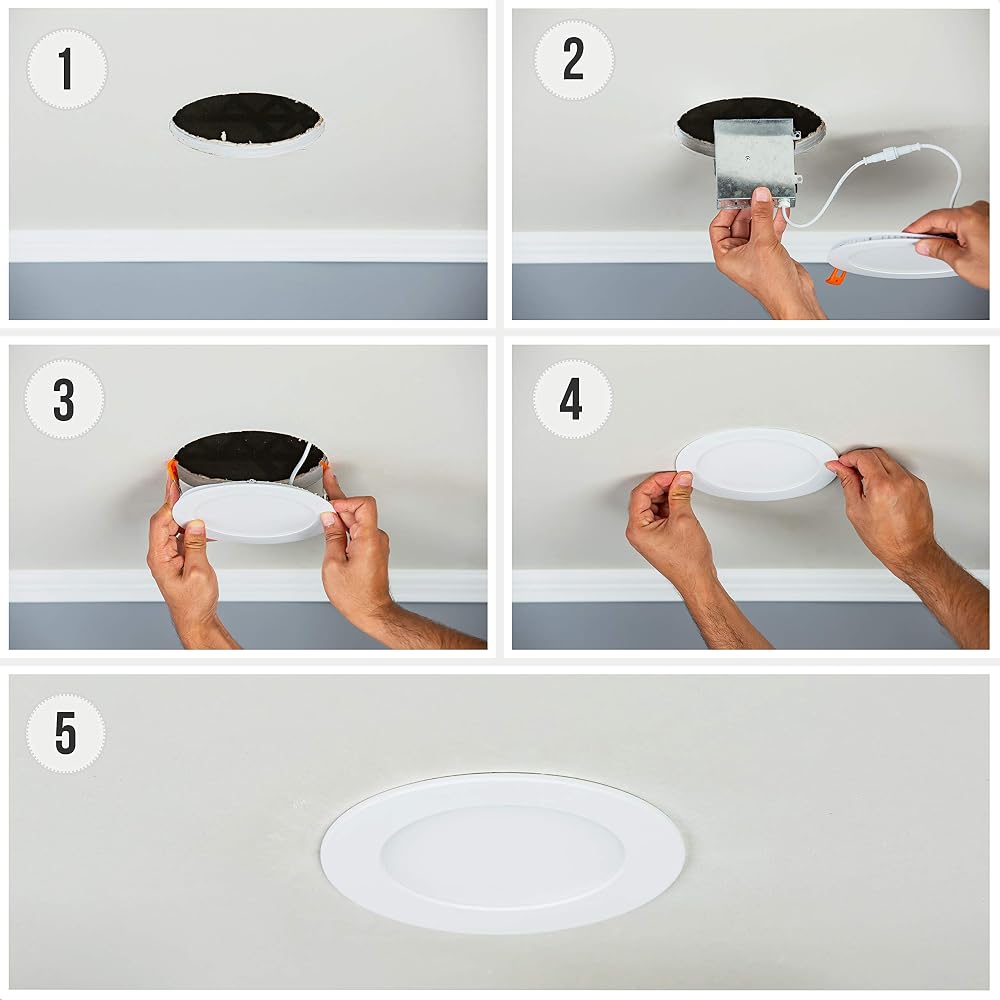 1

2

3

4

5