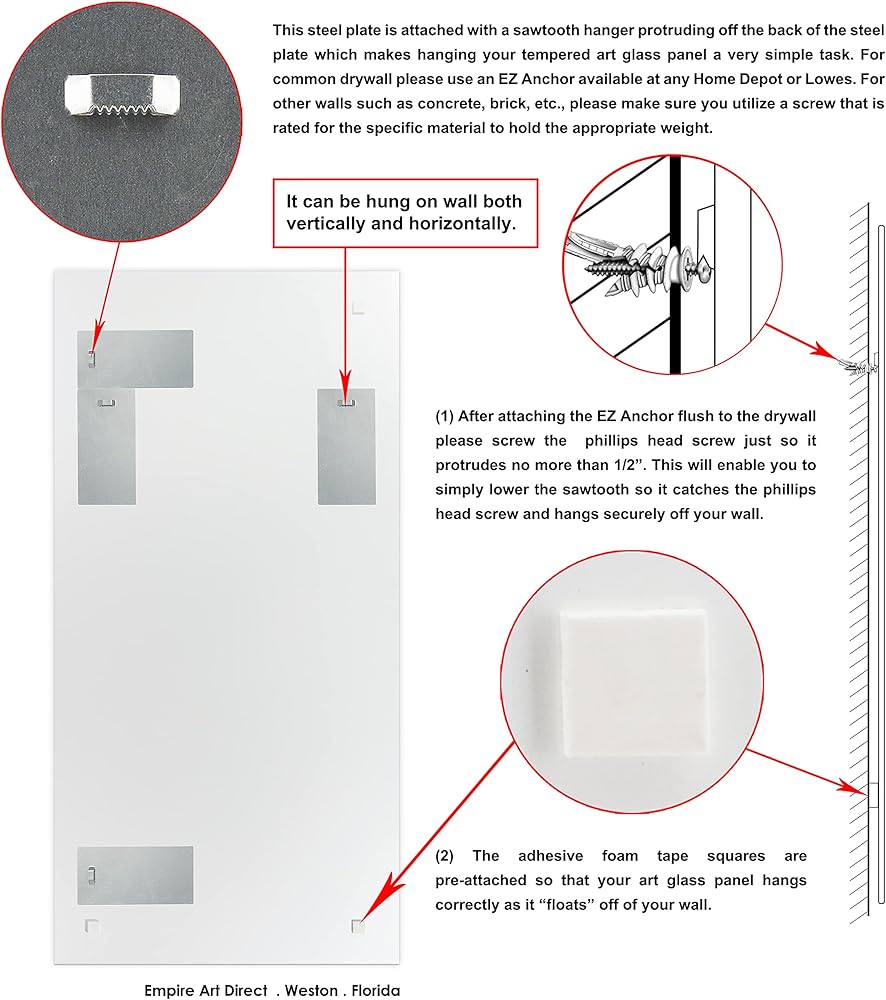 This steel plate is attached with a sawtooth hanger protruding off the back of the steel plate which makes hanging your tempered art glass panel a very simple task. For common drywall please use an EZ Anchor available at any Home Depot or Lowes. For other walls such as concrete, brick, etc., please make sure you utilize a screw that is rated for the specific material to hold the appropriate weight.

It can be hung on wall both vertically and horizontally.

(1) After attaching the EZ Anchor flush to the drywall please screw the phillips head screw just so it protrudes no more than 1/2". This will enable you to simply lower the sawtooth so it catches the phillips head screw and hangs securely off your wall.

(2) The adhesive foam tape squares are pre-attached so that your art glass panel hangs correctly as it "floats" off of your wall.

Empire Art Direct . Weston . Florida