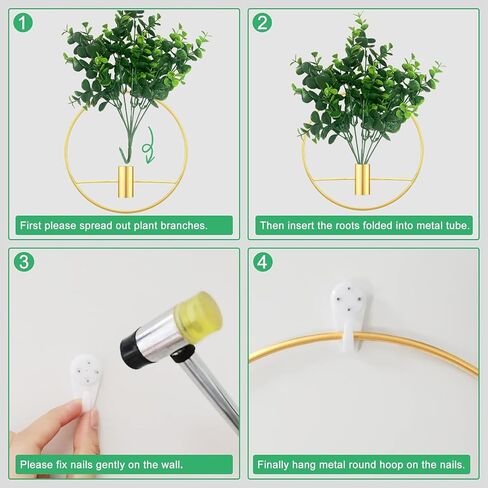 1

First please spread out plant branches.

2

Then insert the roots folded into metal tube.

3

Please fix nails gently on the wall.

4

Finally hang metal round hoop on the nails.