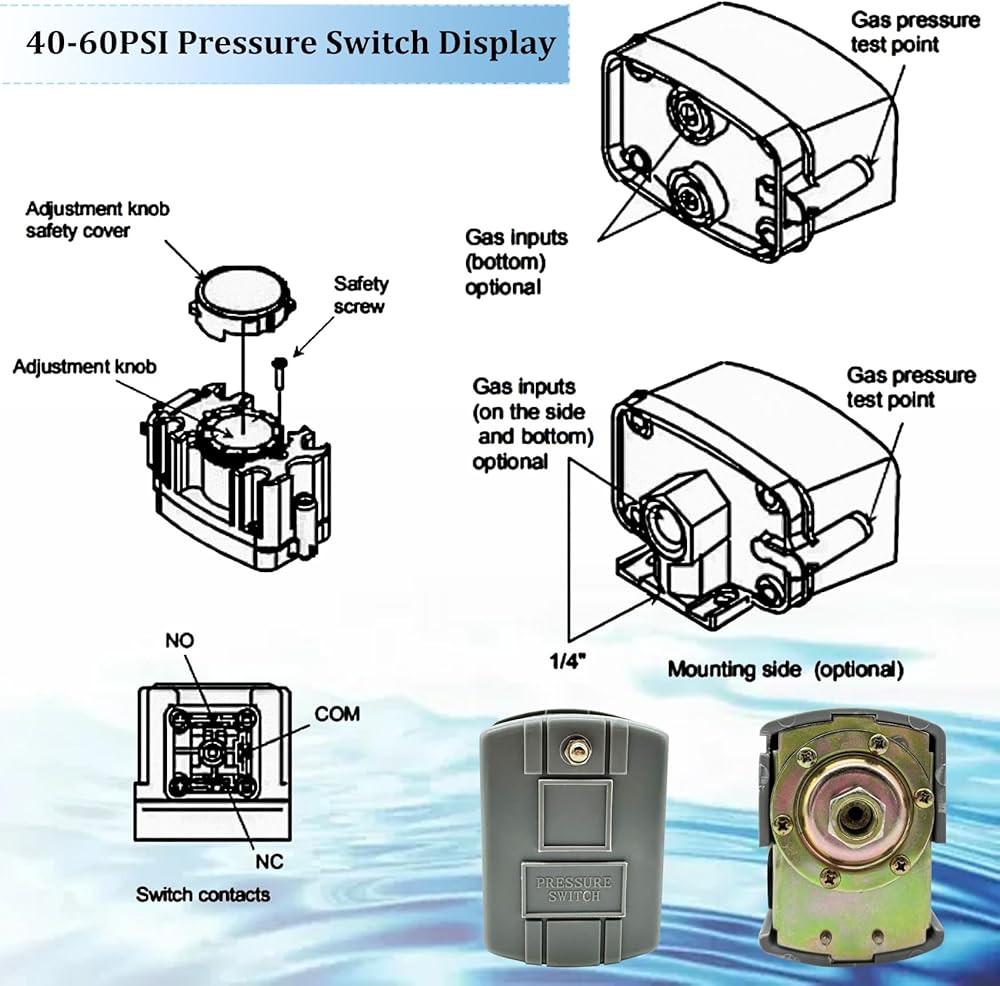 40-60PSI Pressure Switch Display

Gas pressure test point

Gas inputs (bottom) optional

Adjustment knob safety cover

Safety screw

Adjustment knob

Gas inputs (on the side and bottom) optional

Gas pressure test point

1/4"

Mounting side (optional)

NO

COM

NC

Switch contacts

PRESSURE SWITCH