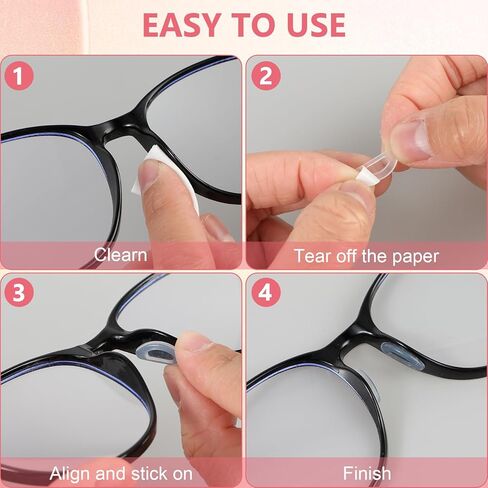 EASY TO USE

1

Clearn

2

Tear off the paper

3

Align and stick on

4

Finish