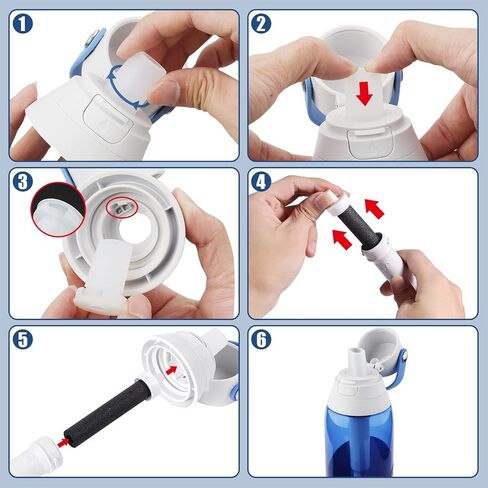 1
2
3
4
5
6