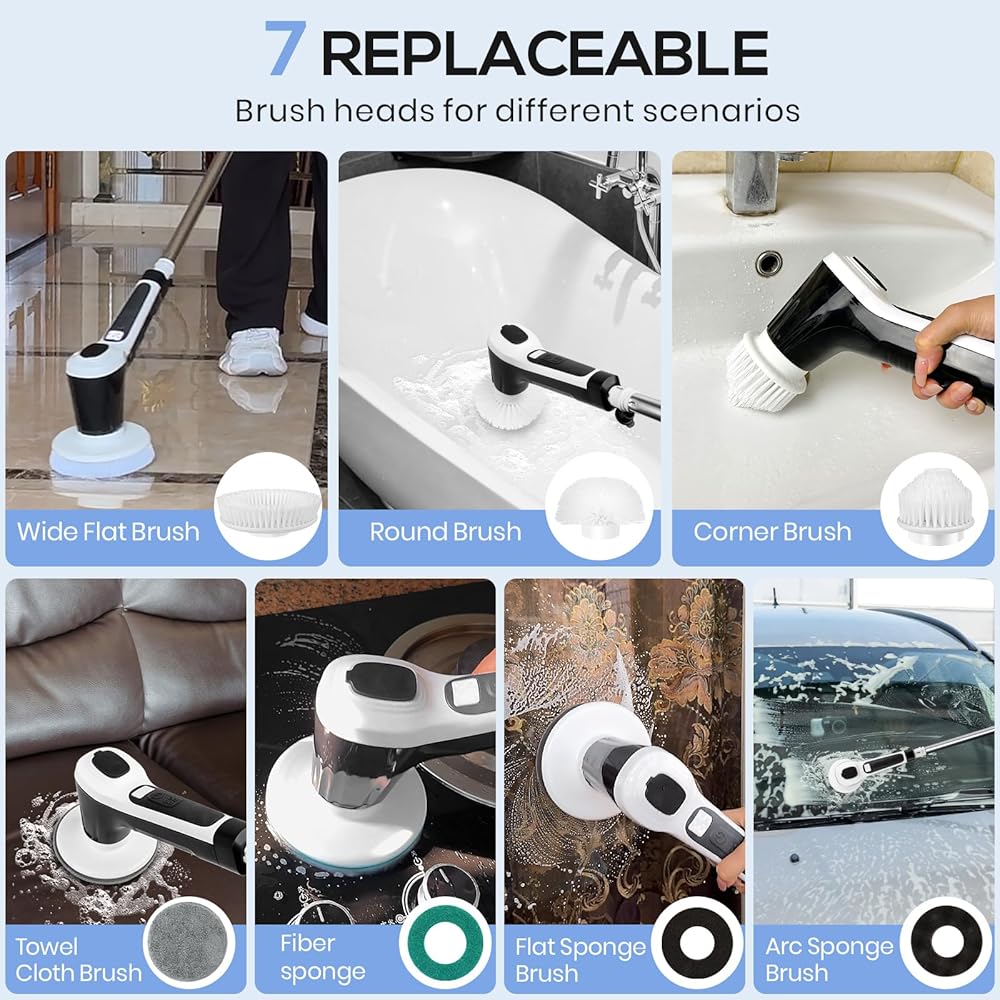 7 REPLACEABLE

Brush heads for different scenarios

Wide Flat Brush

Round Brush

Corner Brush

Towel Cloth Brush

Fiber sponge

Flat Sponge Brush

Arc Sponge Brush