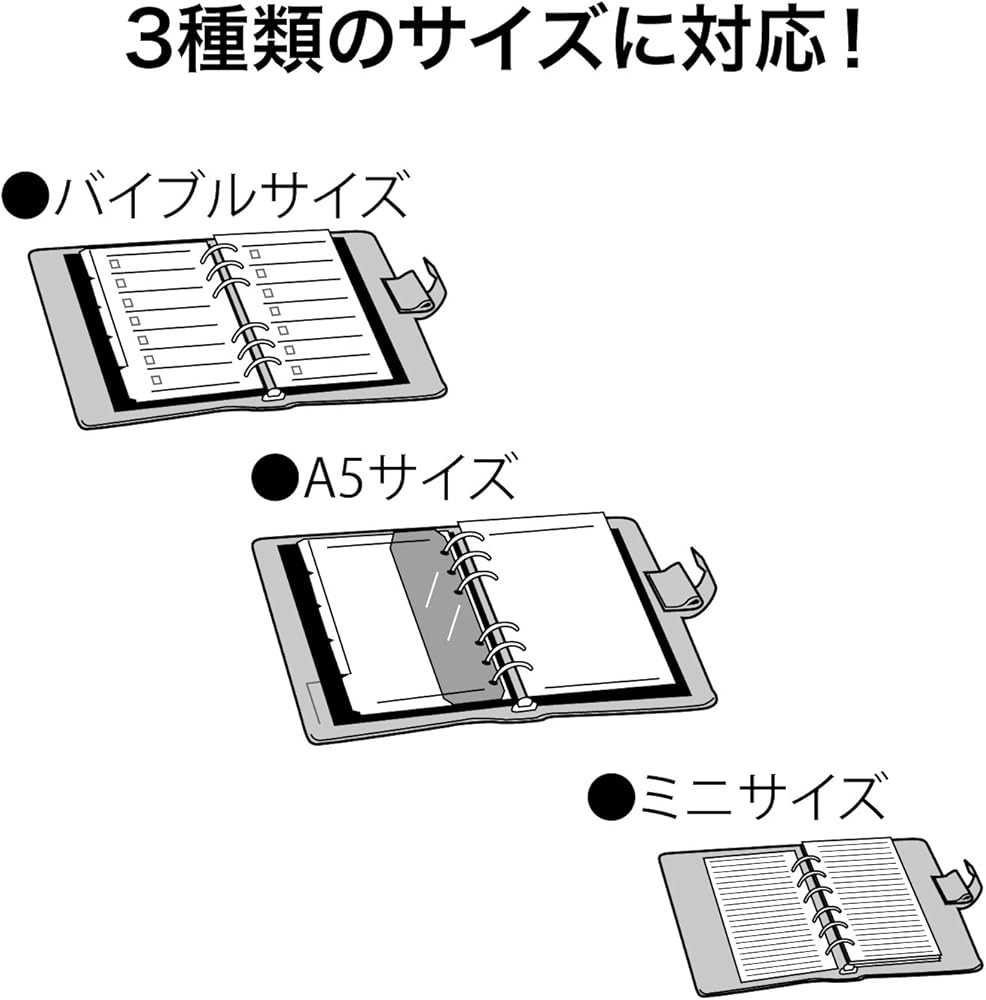 3種類のサイズに対応！

●バイブルサイズ

●A5サイズ

●ミニサイズ