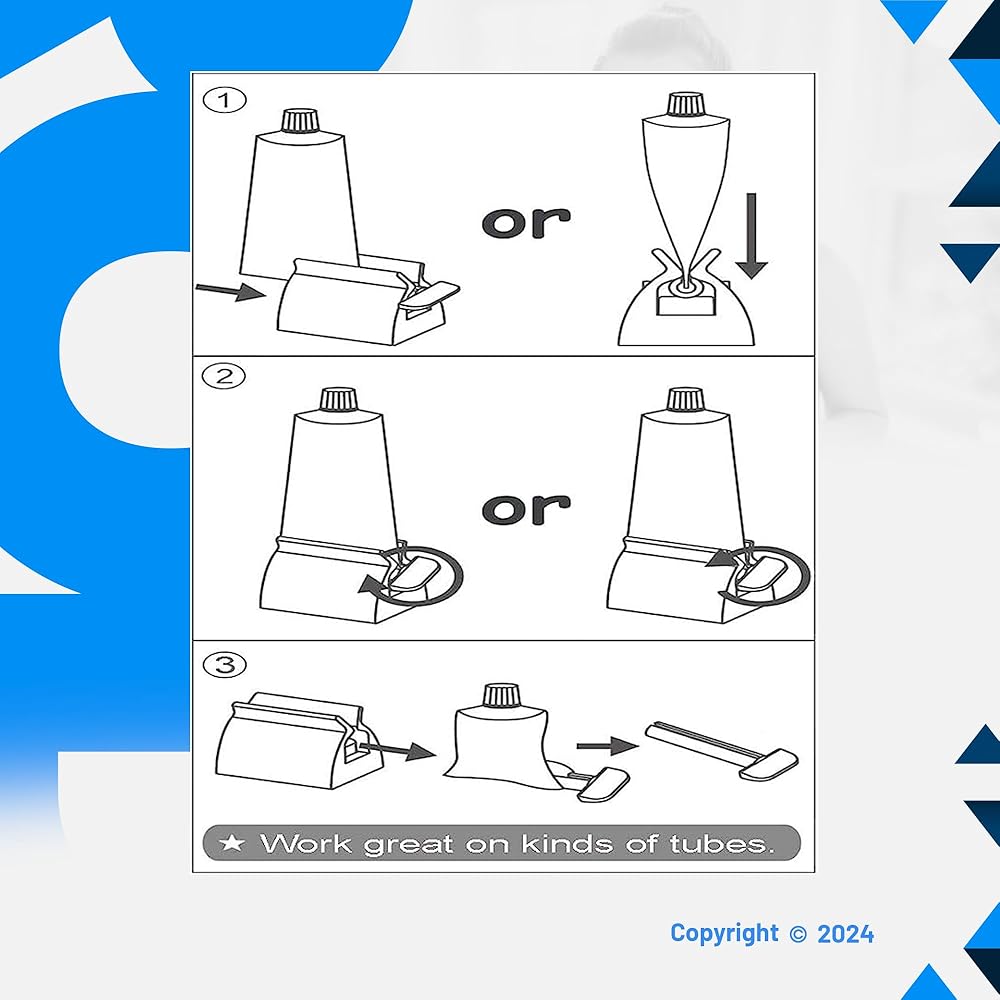 1

or

2

or

3

★ Work great on kinds of tubes.

Copyright © 2024