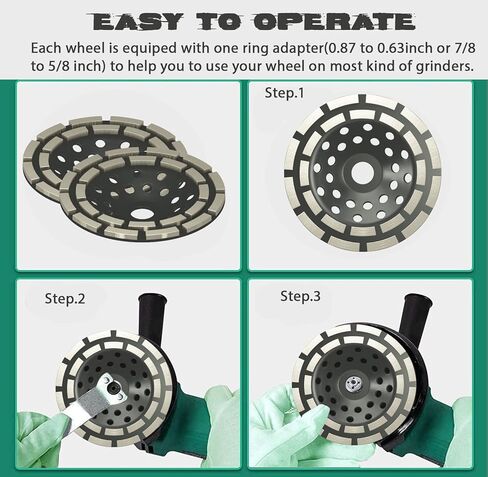 EASY TO OPERATE

Each wheel is equiped with one ring adapter(0.87 to 0.63inch or 7/8 to 5/8 inch) to help you to use your wheel on most kind of grinders.

Step.1

Step.2

Step.3