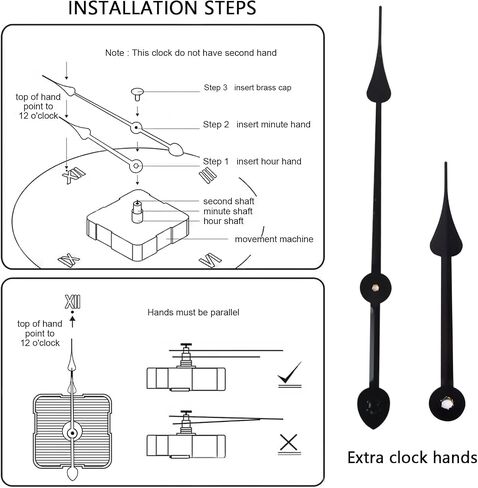 INSTALLATION STEPS

Note : This clock do not have second hand

top of hand point to 12 o'clock

Step 3 insert brass cap

Step 2 insert minute hand

Step 1 insert hour hand

XII

III

second shaft
minute shaft
hour shaft

movement machine

IX

VI

XII

top of hand point to 12 o'clock

Hands must be parallel

Extra clock hands