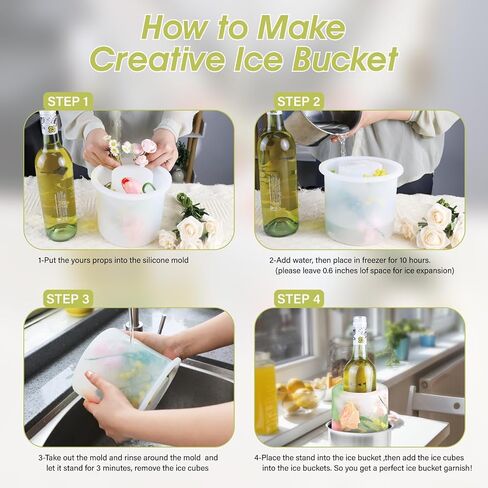 How to Make Creative Ice Bucket

STEP 1

1-Put the yours props into the silicone mold

STEP 2

2-Add water, then place in freezer for 10 hours. (please leave 0.6 inches lof space for ice expansion)

STEP 3

3-Take out the mold and rinse around the mold and let it stand for 3 minutes, remove the ice cubes

STEP 4

4-Place the stand into the ice bucket ,then add the ice cubes into the ice buckets. So you get a perfect ice bucket garnish!