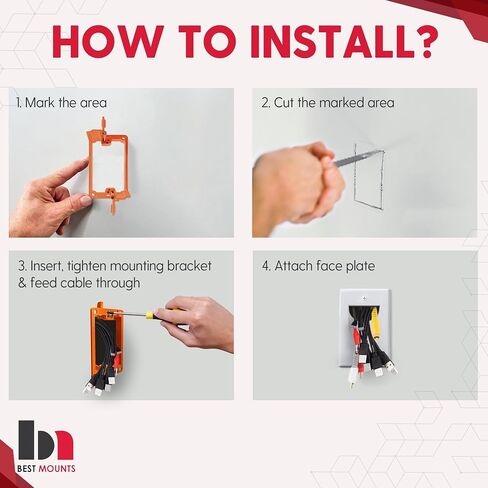 HOW TO INSTALL?

1. Mark the area

2. Cut the marked area

3. Insert, tighten mounting bracket & feed cable through

4. Attach face plate

BEST MOUNTS