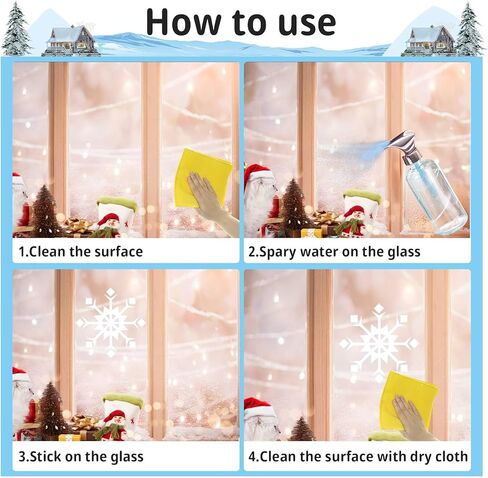 How to use

1.Clean the surface

2.Spary water on the glass

3.Stick on the glass

4.Clean the surface with dry cloth