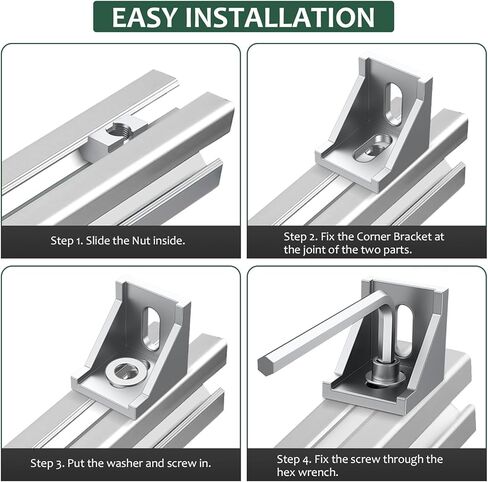 EASY INSTALLATION

Step 1. Slide the Nut inside.

Step 2. Fix the Corner Bracket at the joint of the two parts.

Step 3. Put the washer and screw in.

Step 4. Fix the screw through the hex wrench.