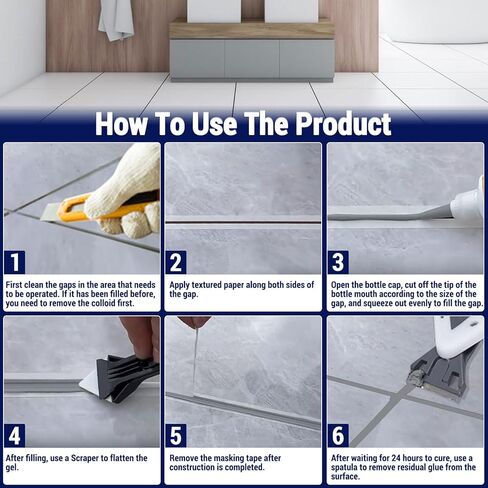 How To Use The Product

1
First clean the gaps in the area that needs to be operated. If it has been filled before, you need to remove the colloid first.

2
Apply textured paper along both sides of the gap.

3
Open the bottle cap, cut off the tip of the bottle mouth according to the size of the gap, and squeeze out evenly to fill the gap.

4
After filling, use a Scraper to flatten the gel.

5
Remove the masking tape after construction is completed.

6
After waiting for 24 hours to cure, use a spatula to remove residual glue from the surface.