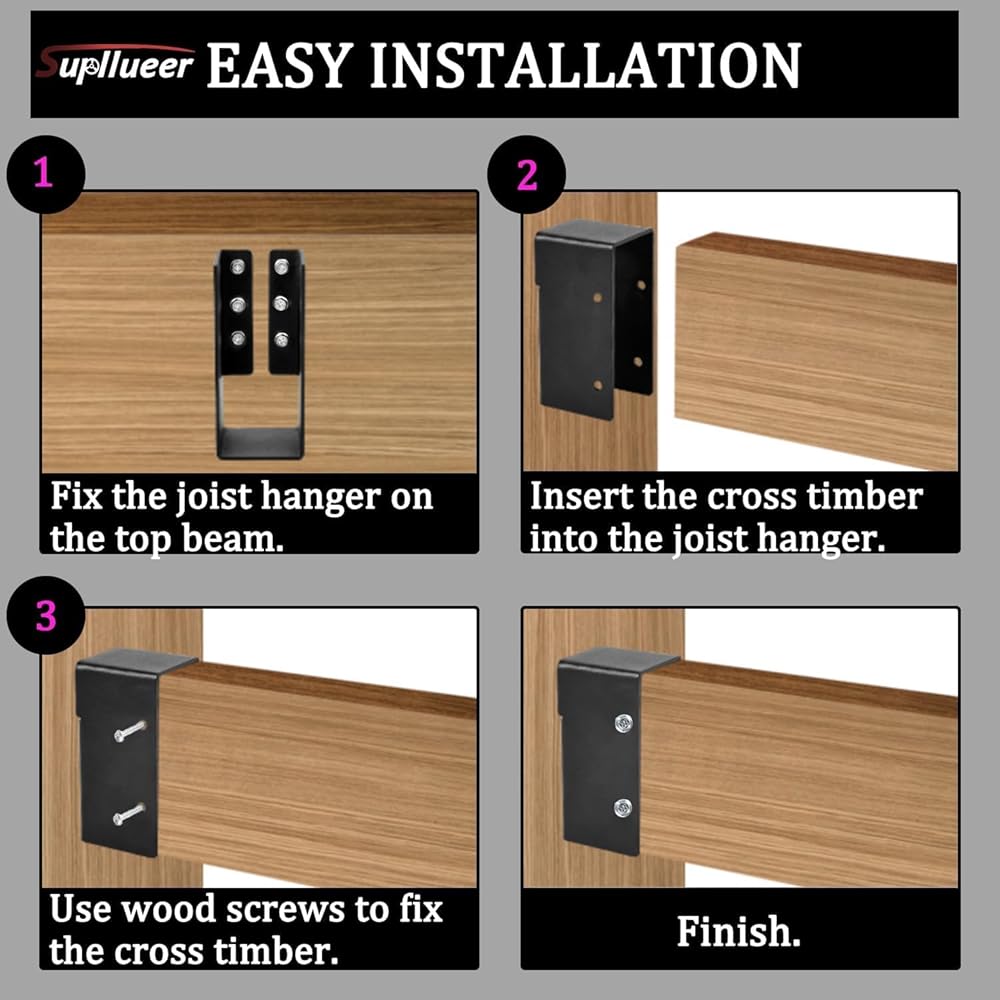 Supllueer EASY INSTALLATION

1

Fix the joist hanger on the top beam.

2

Insert the cross timber into the joist hanger.

3

Use wood screws to fix the cross timber.

Finish.