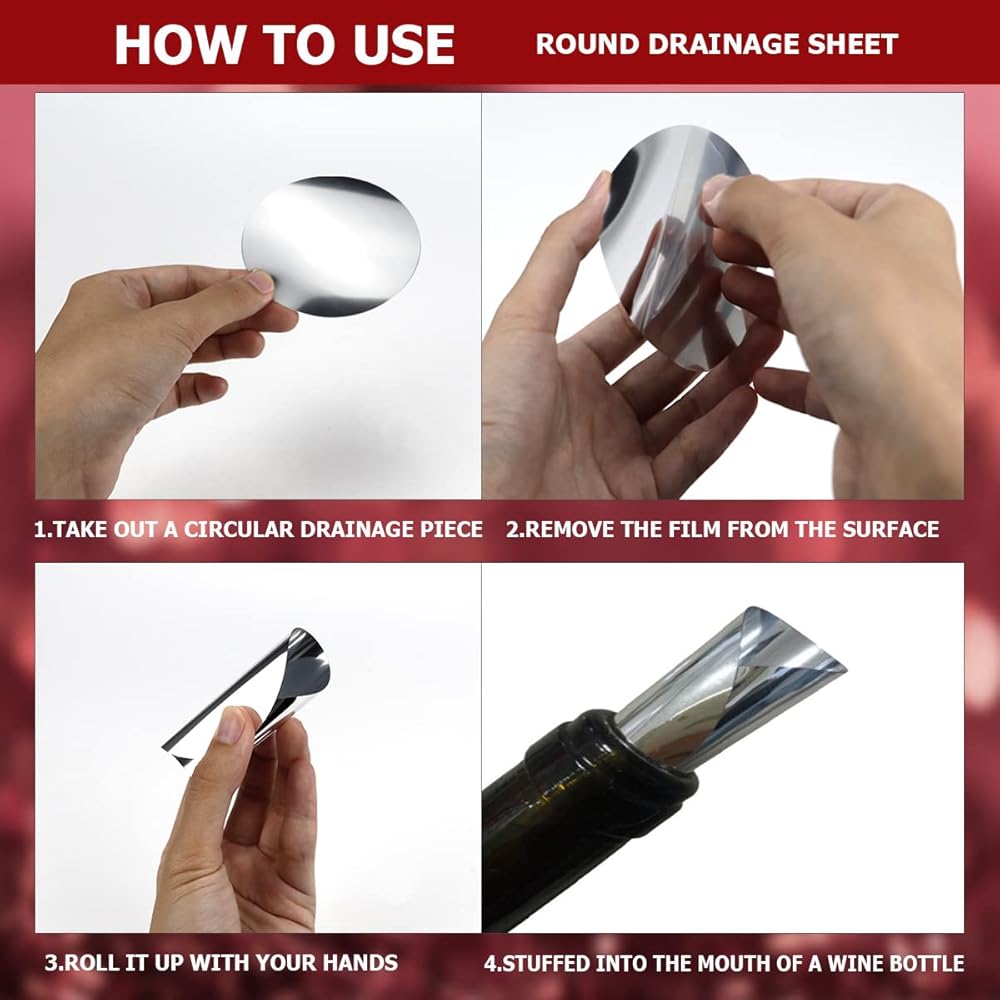 HOW TO USE

ROUND DRAINAGE SHEET

1.TAKE OUT A CIRCULAR DRAINAGE PIECE

2.REMOVE THE FILM FROM THE SURFACE

3.ROLL IT UP WITH YOUR HANDS

4.STUFFED INTO THE MOUTH OF A WINE BOTTLE