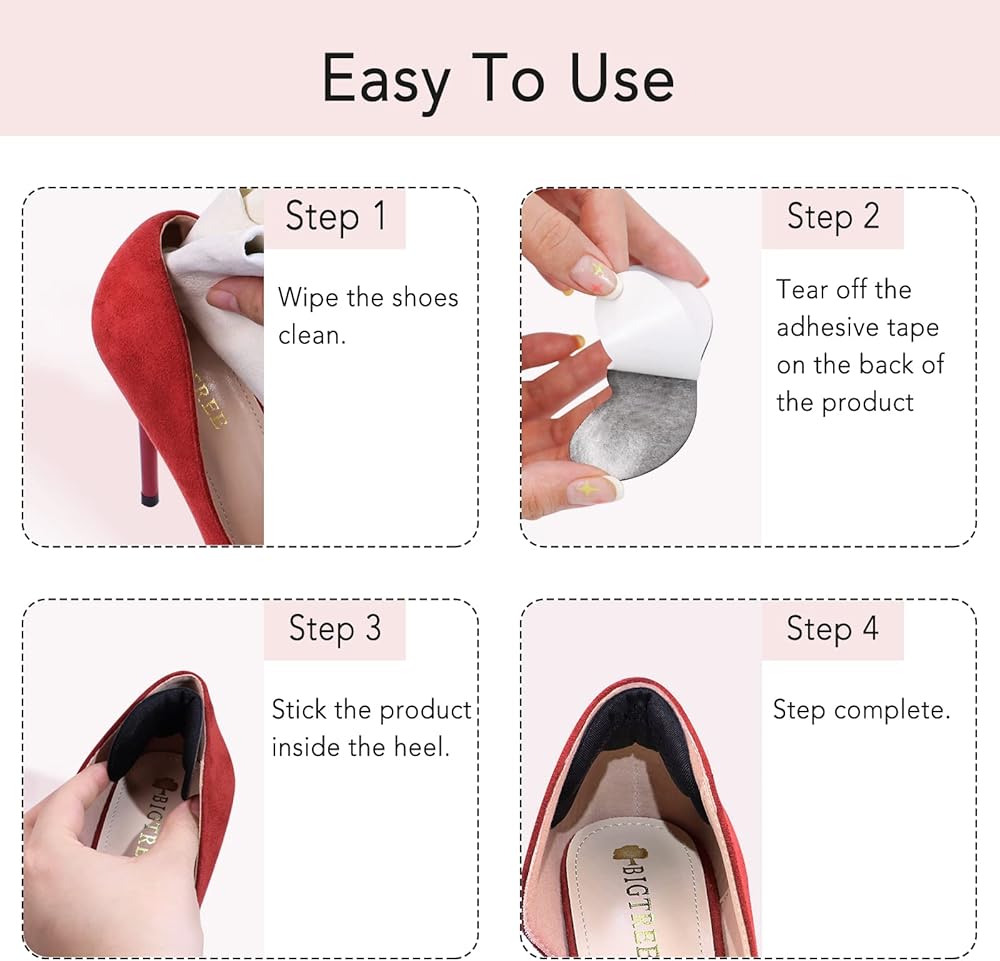 Easy To Use

Step 1

Wipe the shoes clean.

Step 2

Tear off the adhesive tape on the back of the product

Step 3

Stick the product inside the heel.

BIGTREE

Step 4

Step complete.

BIGTREE