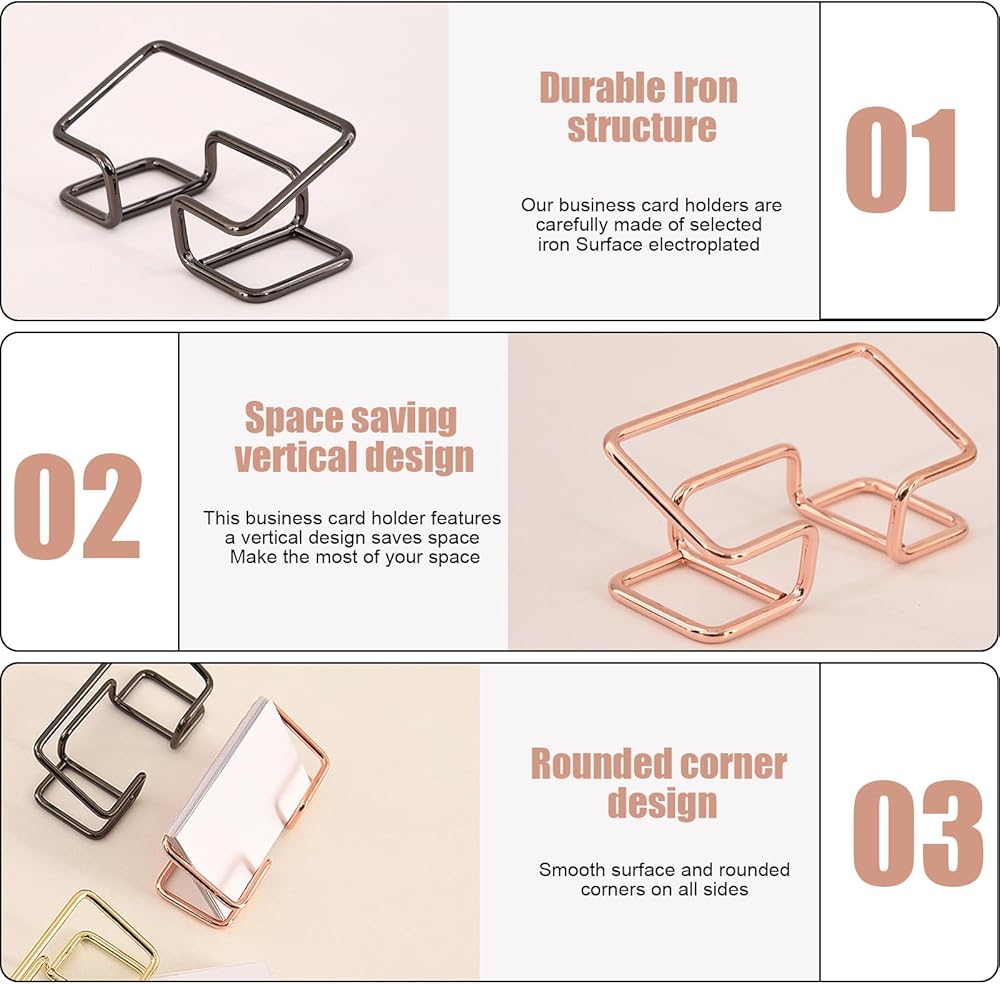 Durable Iron structure

Our business card holders are carefully made of selected iron Surface electroplated

01

02

Space saving vertical design

This business card holder features a vertical design saves space Make the most of your space

Rounded corner design

Smooth surface and rounded corners on all sides

03