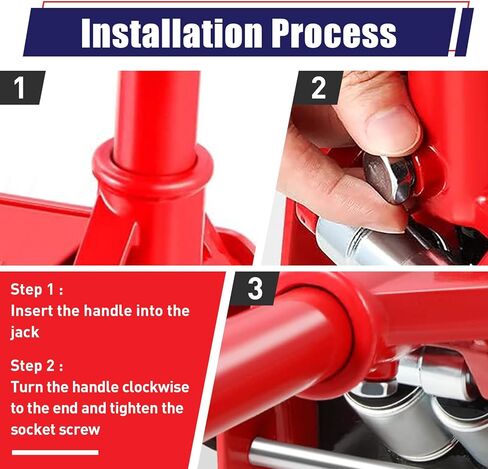 Installation Process

1

2

Step 1 :
Insert the handle into the jack

Step 2 :
Turn the handle clockwise to the end and tighten the socket screw

3