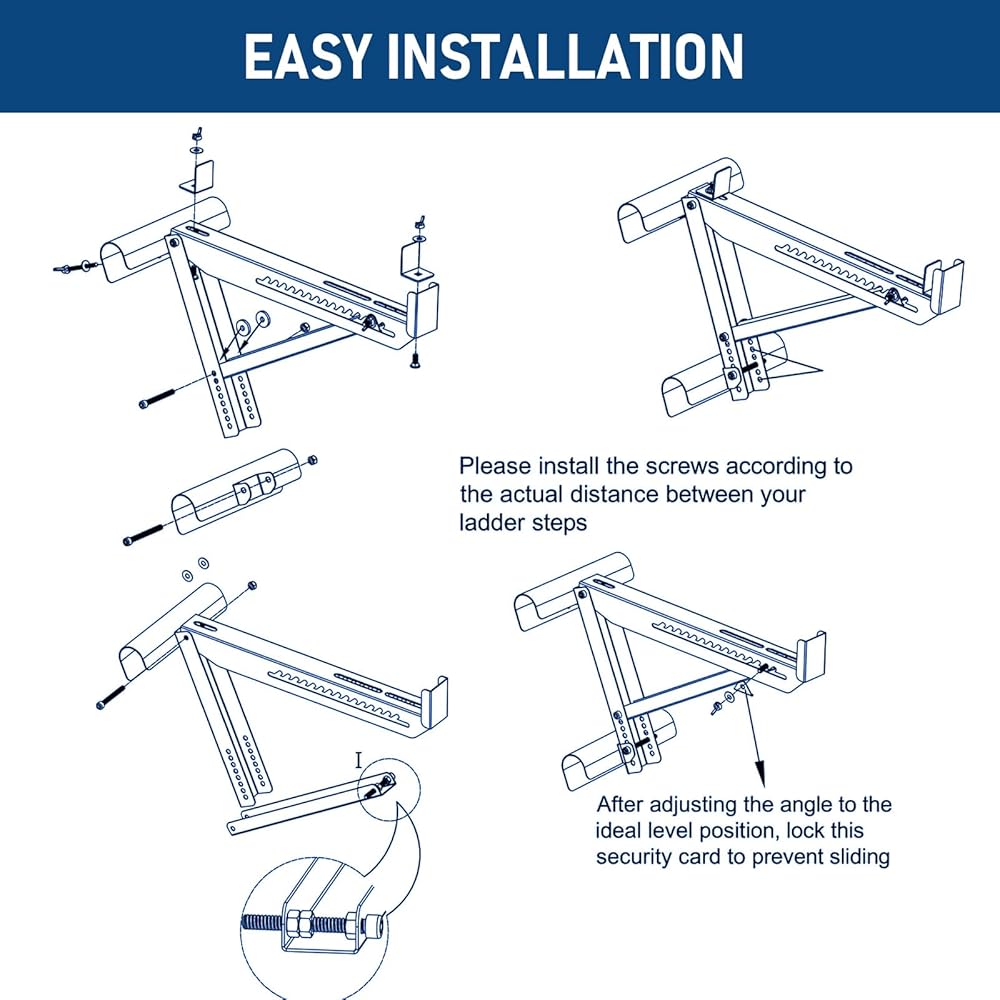 EASY INSTALLATION

Please install the screws according to the actual distance between your ladder steps

I

After adjusting the angle to the ideal level position, lock this security card to prevent sliding