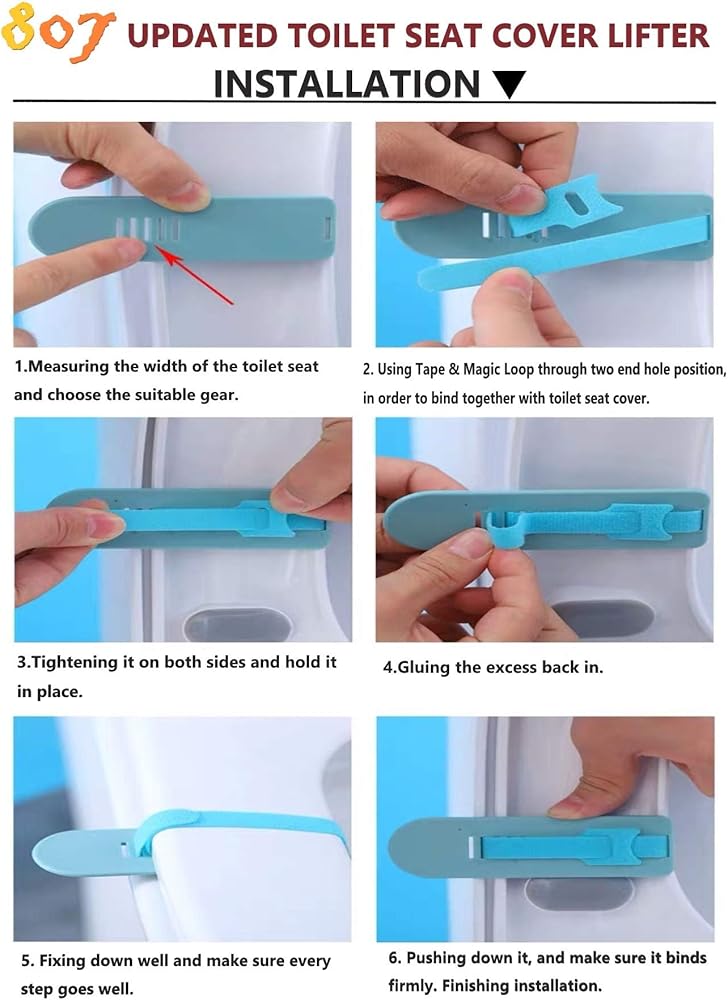 807 UPDATED TOILET SEAT COVER LIFTER

INSTALLATION ▼

1.Measuring the width of the toilet seat and choose the suitable gear.

2. Using Tape & Magic Loop through two end hole position, in order to bind together with toilet seat cover.

3.Tightening it on both sides and hold it in place.

4.Gluing the excess back in.

5. Fixing down well and make sure every step goes well.

6. Pushing down it, and make sure it binds firmly. Finishing installation.