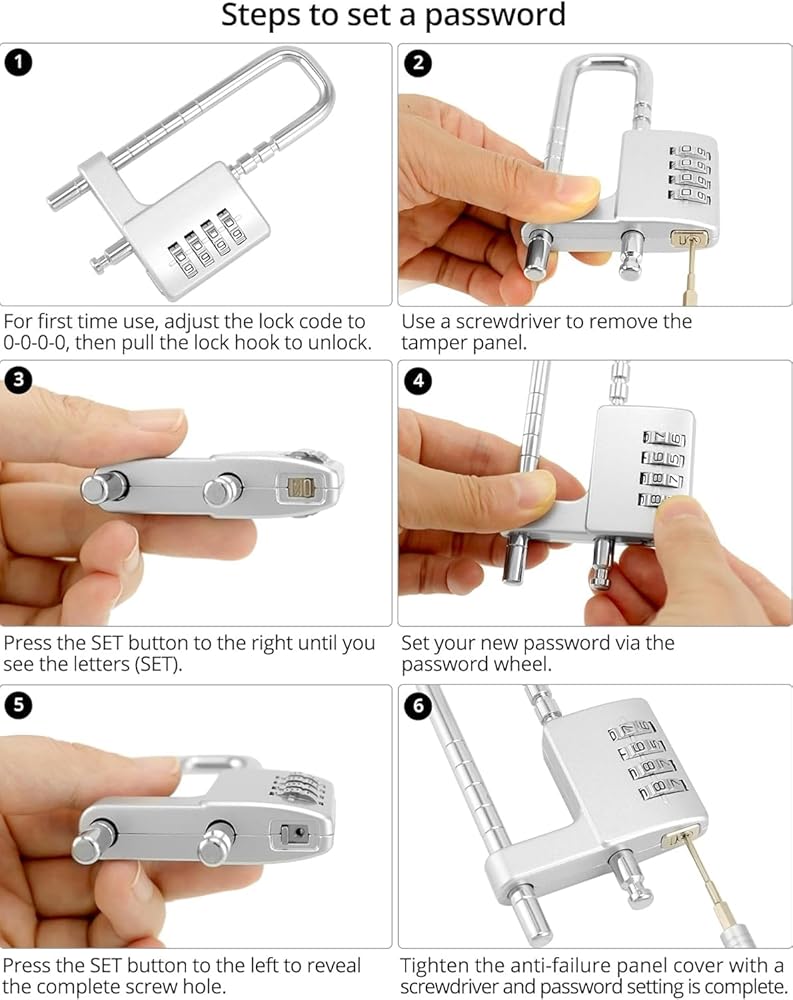 Steps to set a password

1

For first time use, adjust the lock code to 0-0-0-0, then pull the lock hook to unlock.

2

Use a screwdriver to remove the tamper panel.

3

Press the SET button to the right until you see the letters (SET).

4

Set your new password via the password wheel.

5

Press the SET button to the left to reveal the complete screw hole.

6

Tighten the anti-failure panel cover with a screwdriver and password setting is complete.