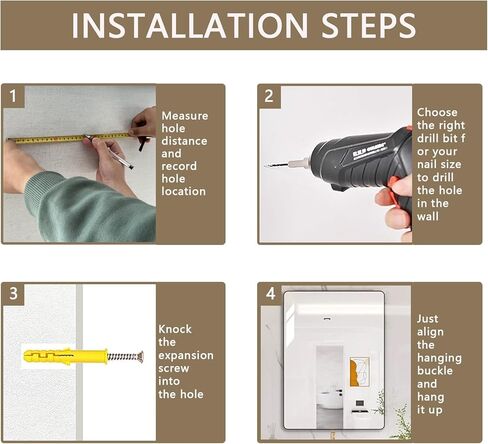 INSTALLATION STEPS

1
Measure hole distance and record hole location

2
Choose the right drill bit f or your nail size to drill the hole in the wall

3
Knock the expansion screw into the hole

4
Just align the hanging buckle and hang it up