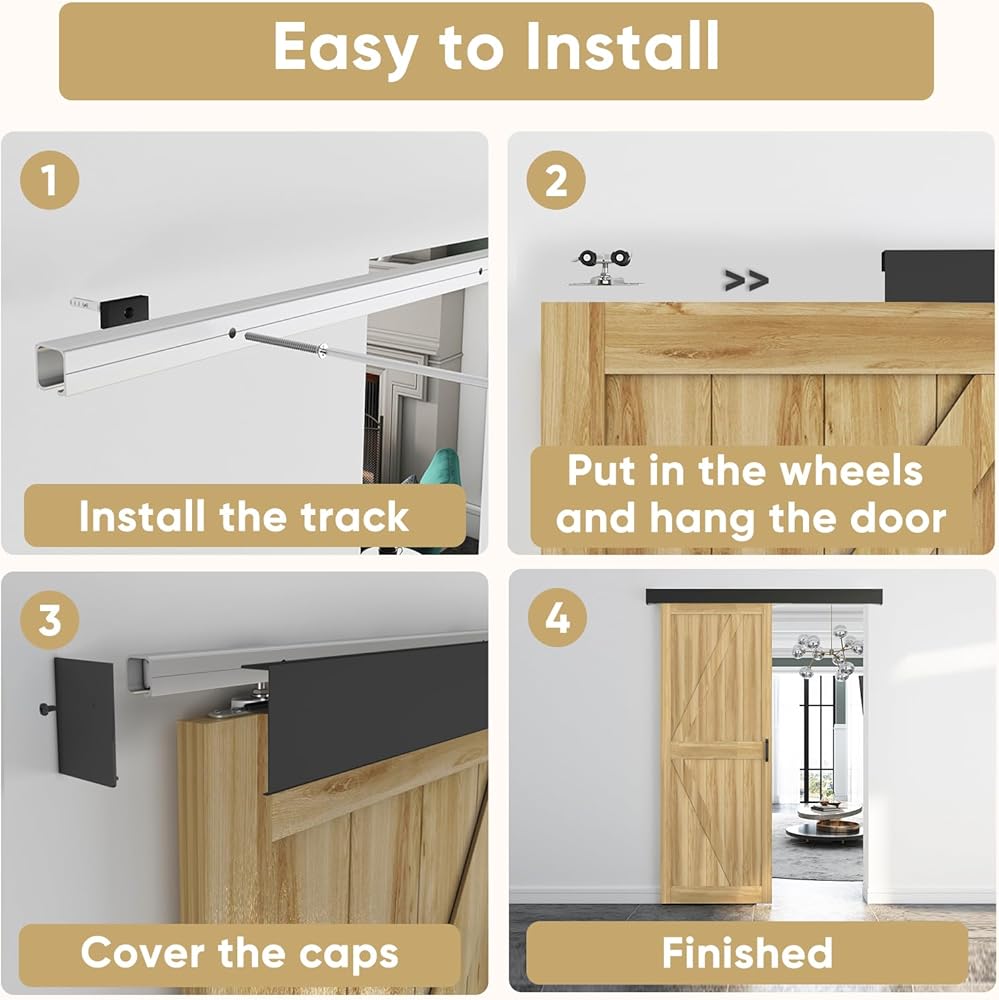 Easy to Install

1

Install the track

2

>>

Put in the wheels and hang the door

3

Cover the caps

4

Finished