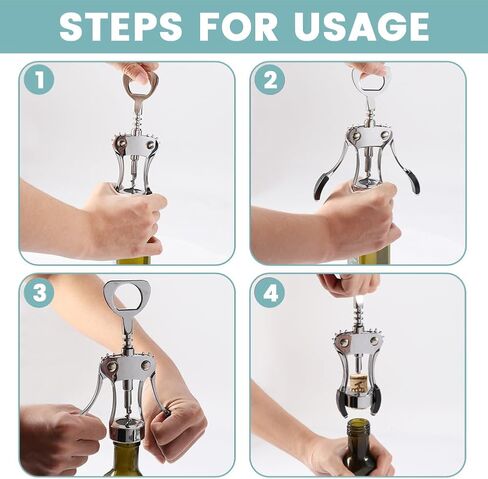 STEPS FOR USAGE

1

2

3

4