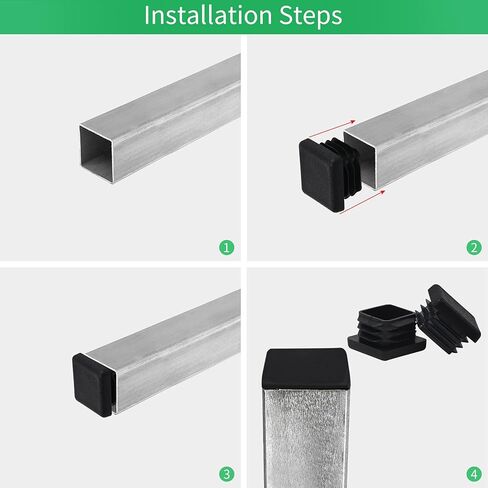 Installation Steps

1

2

3

4