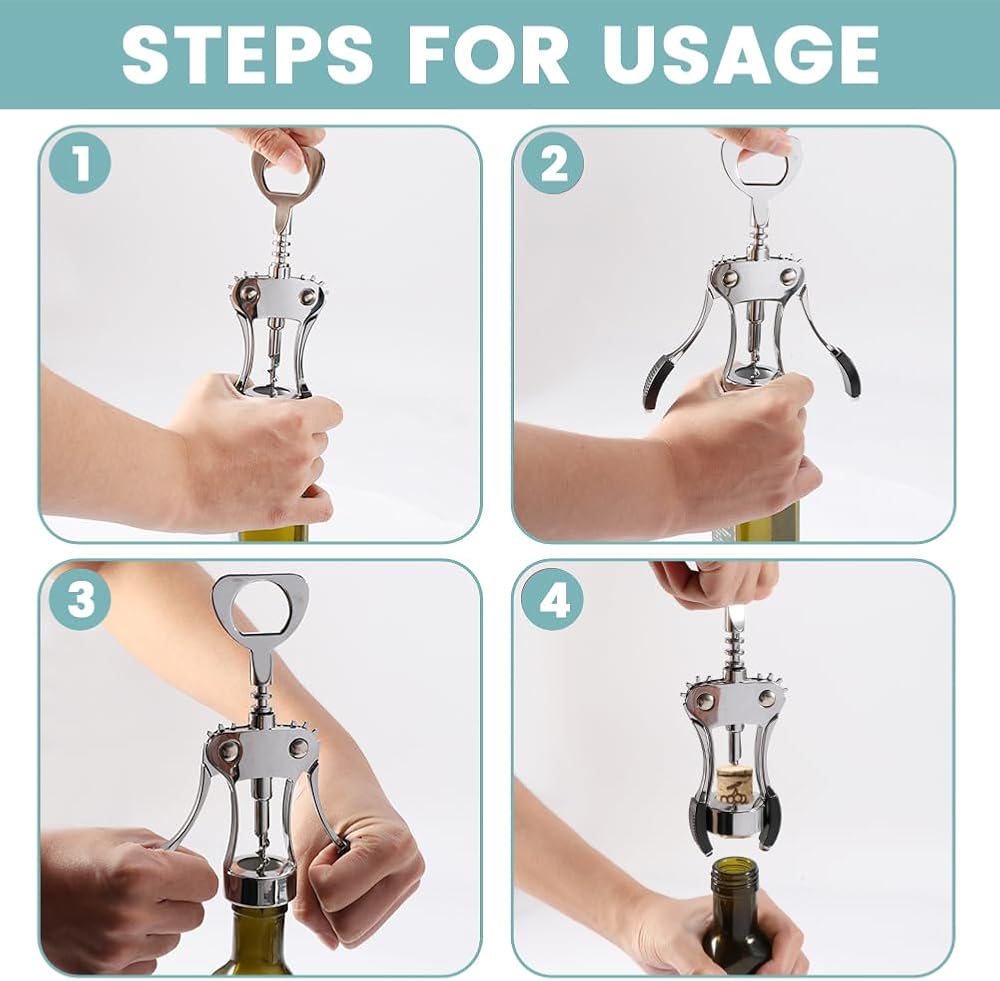 STEPS FOR USAGE

1

2

3

4